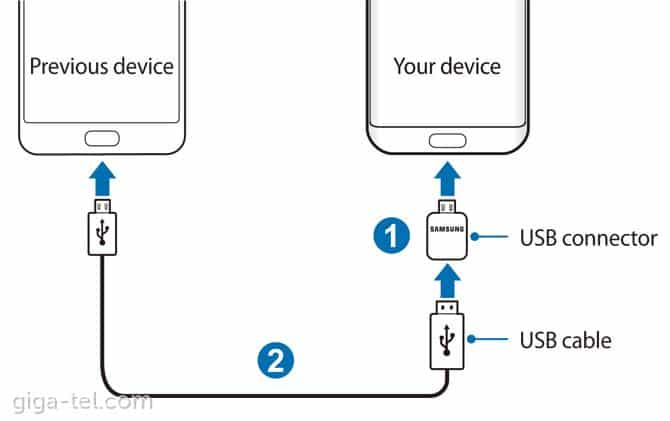 Previous device

Your device

1

SAMSUNG

USB connector

USB cable

2

giga-tel.com